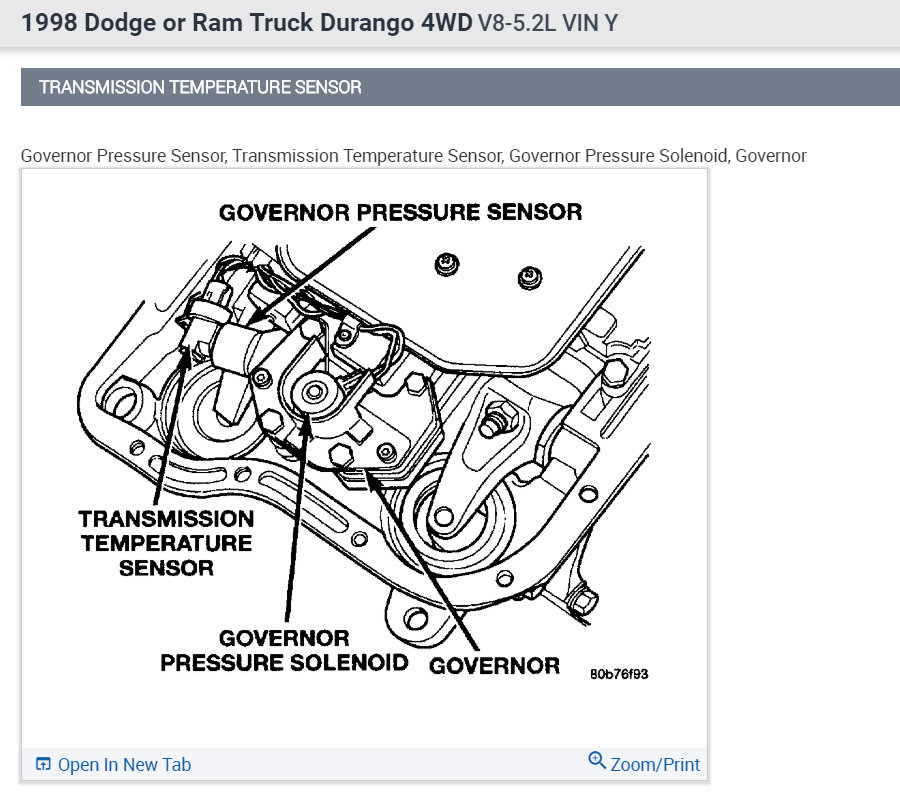 1998 Dodge or Ram Truck Durango 4WD V8-5.2L VIN Y

TRANSMISSION TEMPERATURE SENSOR

Governor Pressure Sensor, Transmission Temperature Sensor, Governor Pressure Solenoid, Governor

GOVERNOR PRESSURE SENSOR

TRANSMISSION TEMPERATURE SENSOR

GOVERNOR PRESSURE SOLENOID

GOVERNOR

80b76f93

Open In New Tab

Zoom/Print