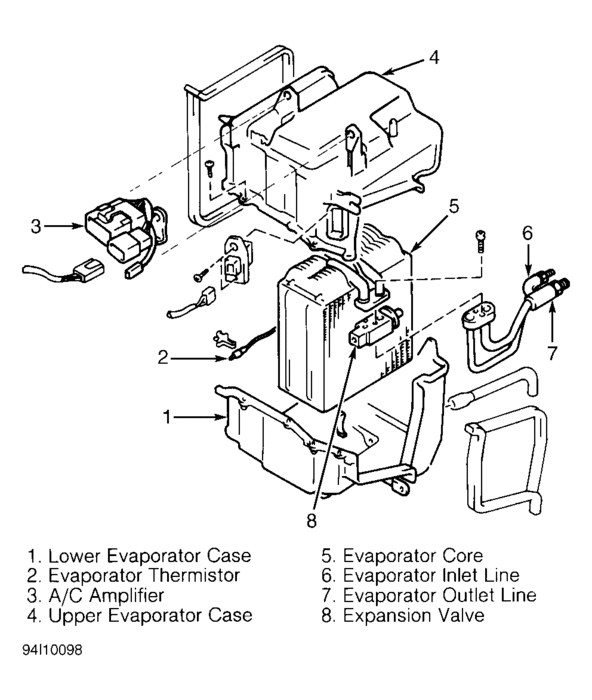 4
5
3
6
2
7
1
8

1. Lower Evaporator Case
2. Evaporator Thermistor
3. A/C Amplifier
4. Upper Evaporator Case

5. Evaporator Core
6. Evaporator Inlet Line
7. Evaporator Outlet Line
8. Expansion Valve

94I10098