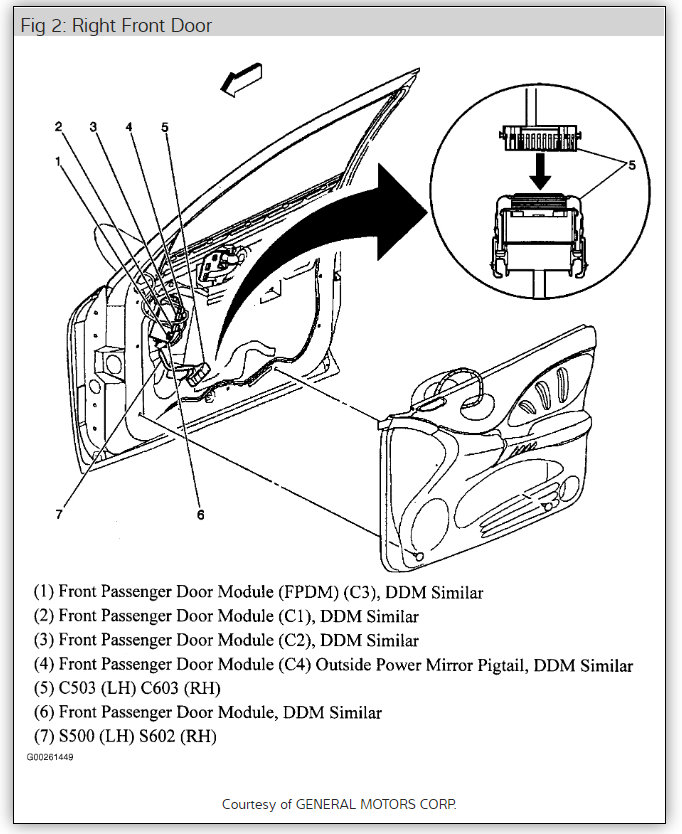 Fig 2: Right Front Door

2 3 4 5

1

5

7 6

(1) Front Passenger Door Module (FPDM) (C3), DDM Similar
(2) Front Passenger Door Module (C1), DDM Similar
(3) Front Passenger Door Module (C2), DDM Similar
(4) Front Passenger Door Module (C4) Outside Power Mirror Pigtail, DDM Similar
(5) C503 (LH) C603 (RH)
(6) Front Passenger Door Module, DDM Similar
(7) S500 (LH) S602 (RH)
G00261449

Courtesy of GENERAL MOTORS CORP.