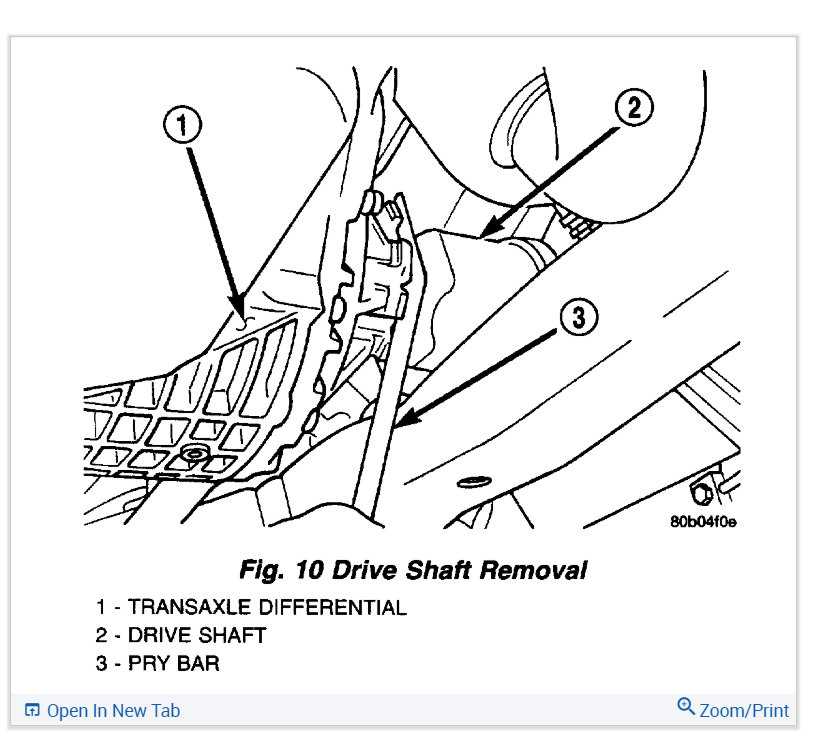 1
2
3
80b04f0e

Fig. 10 Drive Shaft Removal

1 - TRANSAXLE DIFFERENTIAL
2 - DRIVE SHAFT
3 - PRY BAR

Open In New Tab
Zoom/Print