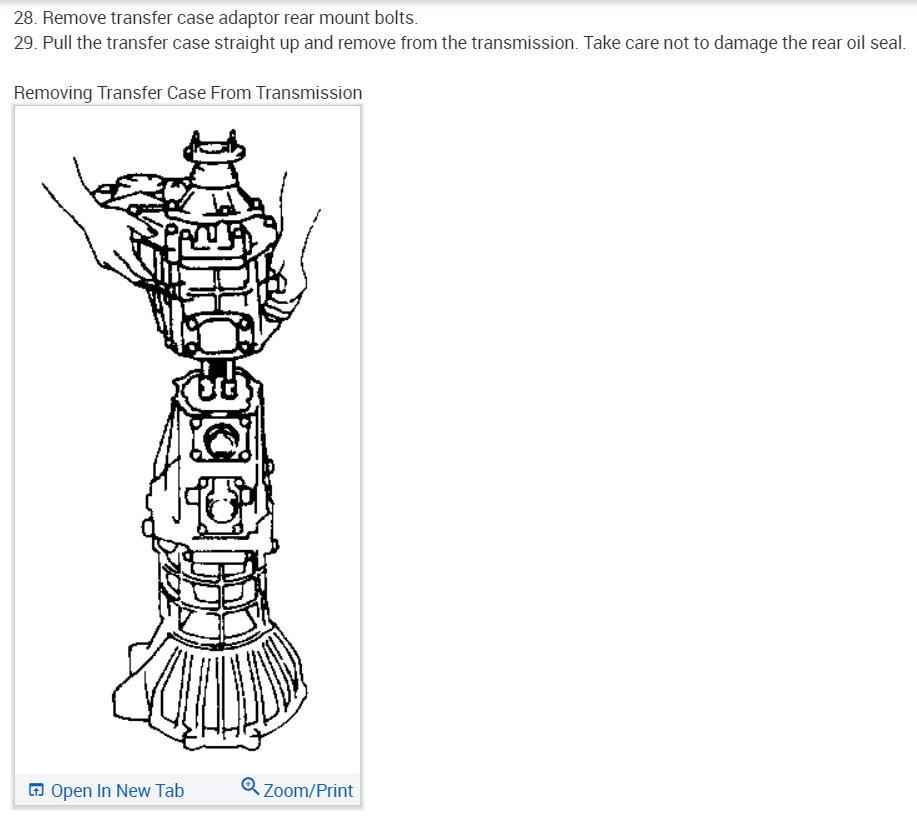 28. Remove transfer case adaptor rear mount bolts.
29. Pull the transfer case straight up and remove from the transmission. Take care not to damage the rear oil seal.

Removing Transfer Case From Transmission

Open In New Tab Zoom/Print