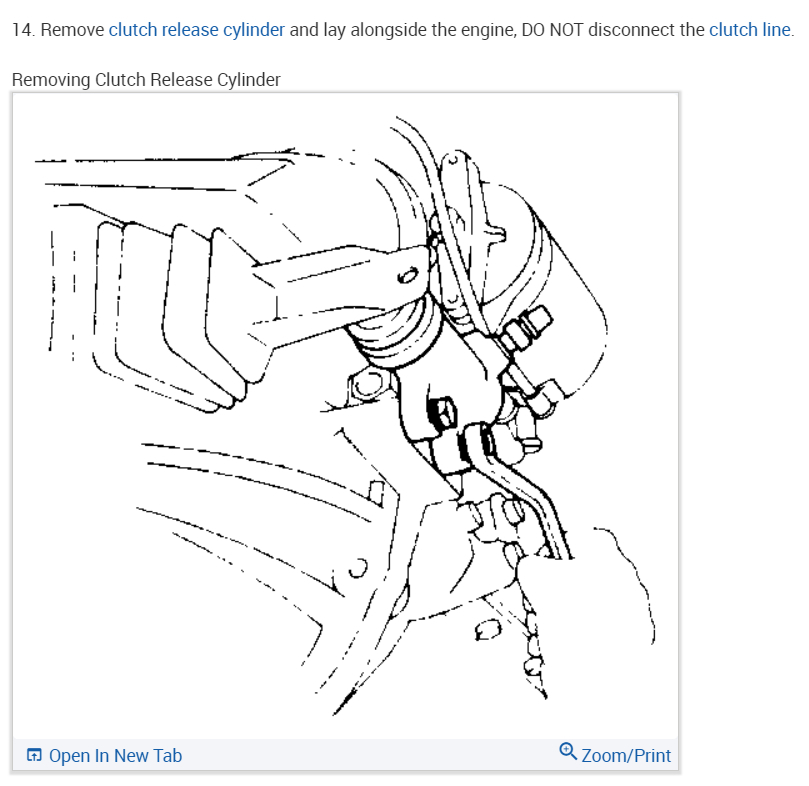 14. Remove clutch release cylinder and lay alongside the engine, DO NOT disconnect the clutch line.

Removing Clutch Release Cylinder

Open In New Tab

Zoom/Print