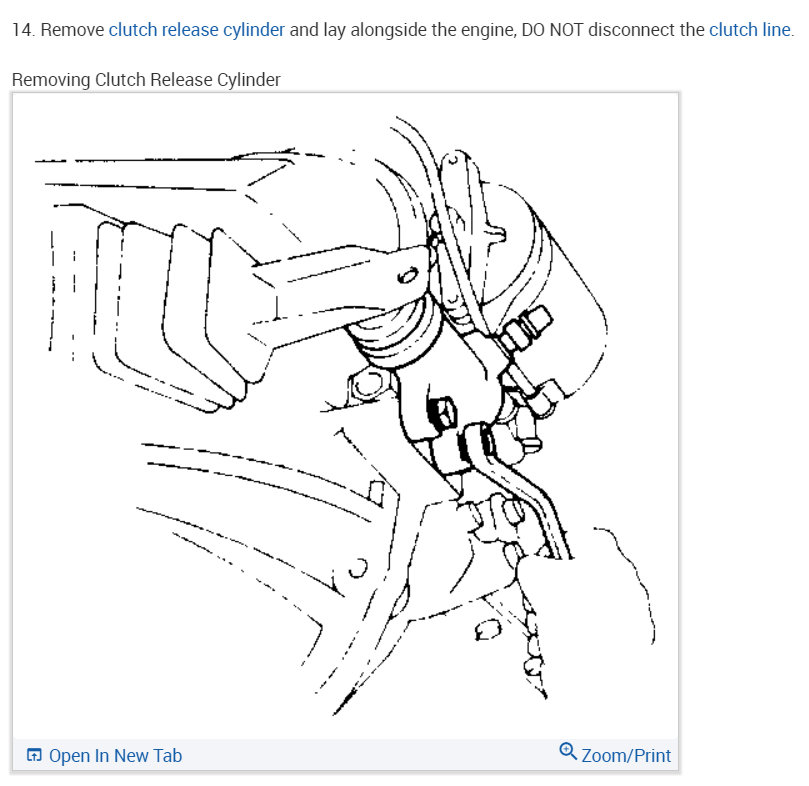 14. Remove clutch release cylinder and lay alongside the engine, DO NOT disconnect the clutch line.

Removing Clutch Release Cylinder

Open In New Tab

Zoom/Print