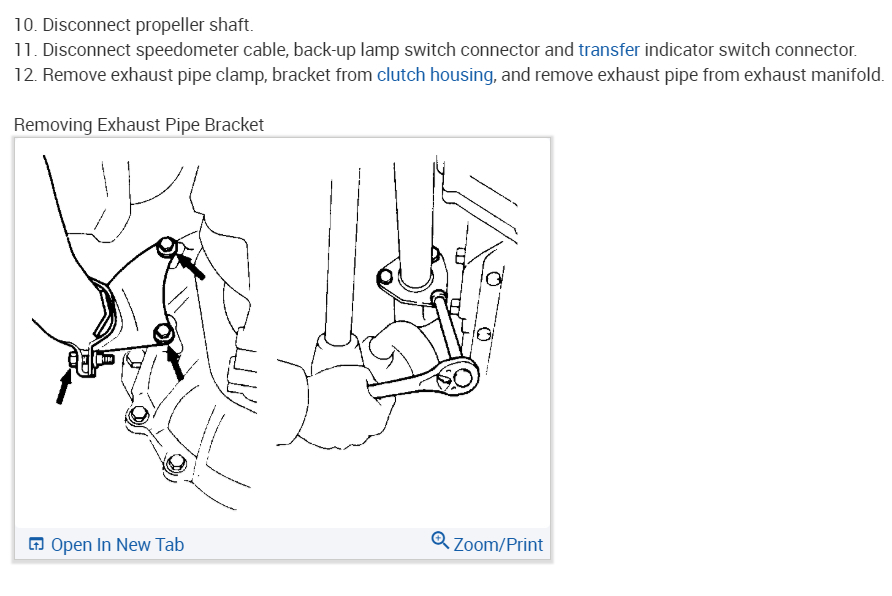 10. Disconnect propeller shaft.
11. Disconnect speedometer cable, back-up lamp switch connector and transfer indicator switch connector.
12. Remove exhaust pipe clamp, bracket from clutch housing, and remove exhaust pipe from exhaust manifold.

Removing Exhaust Pipe Bracket

Open In New Tab

Zoom/Print