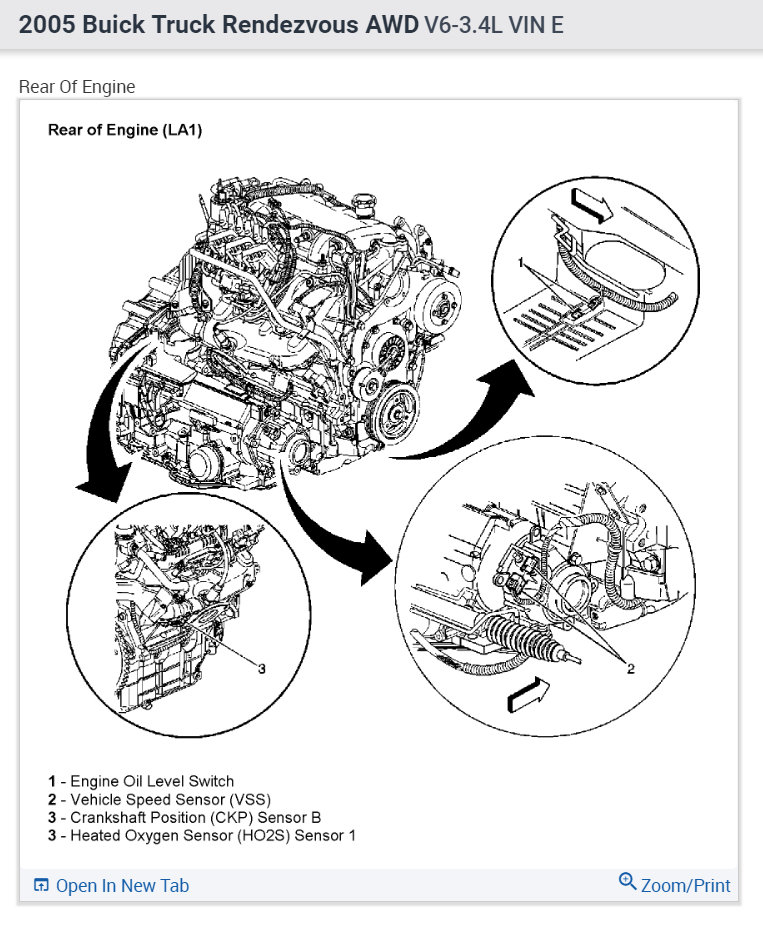 2005 Buick Truck Rendezvous AWD V6-3.4L VIN E

Rear Of Engine

Rear of Engine (LA1)

1

3

2

1 - Engine Oil Level Switch
2 - Vehicle Speed Sensor (VSS)
3 - Crankshaft Position (CKP) Sensor B
3 - Heated Oxygen Sensor (HO2S) Sensor 1

Open In New Tab

Zoom/Print