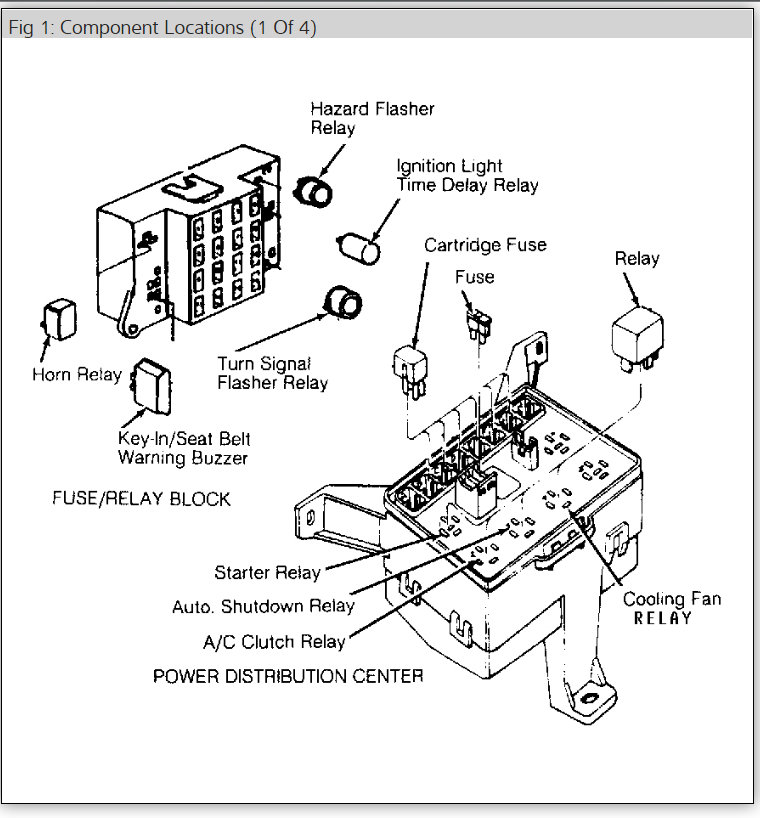 Fig 1: Component Locations (1 Of 4)

Hazard Flasher Relay

Ignition Light Time Delay Relay

Cartridge Fuse

Fuse

Relay

Horn Relay

Turn Signal Flasher Relay

Key-In/Seat Belt Warning Buzzer

FUSE/RELAY BLOCK

Starter Relay

Auto. Shutdown Relay

A/C Clutch Relay

Cooling Fan RELAY

POWER DISTRIBUTION CENTER