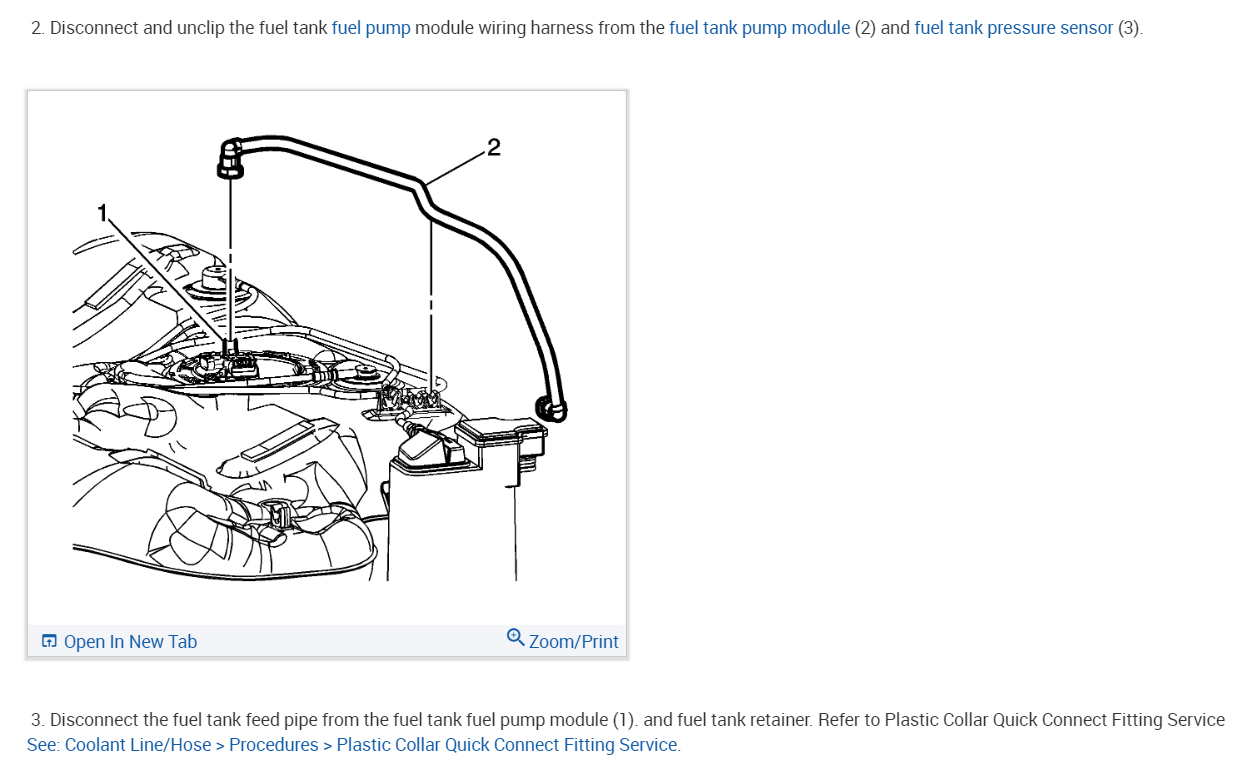 2. Disconnect and unclip the fuel tank fuel pump module wiring harness from the fuel tank pump module (2) and fuel tank pressure sensor (3).

2

1

Open In New Tab

Zoom/Print

3. Disconnect the fuel tank feed pipe from the fuel tank fuel pump module (1). and fuel tank retainer. Refer to Plastic Collar Quick Connect Fitting Service See: Coolant Line/Hose > Procedures > Plastic Collar Quick Connect Fitting Service.