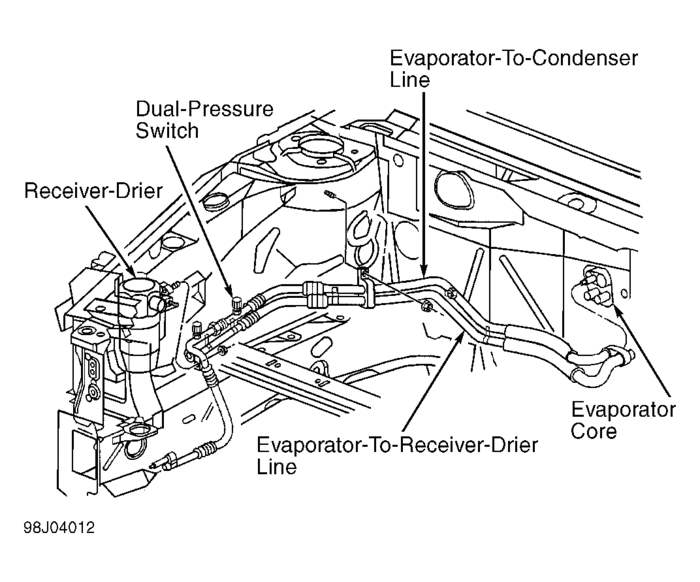 Evaporator-To-Condenser Line

Dual-Pressure Switch

Receiver-Drier

Evaporator Core

Evaporator-To-Receiver-Drier Line

98J04012