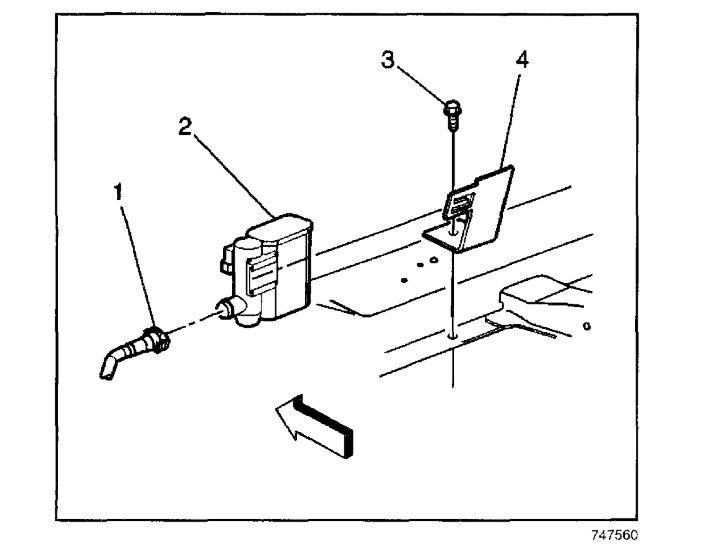 3
4
2
1
747560