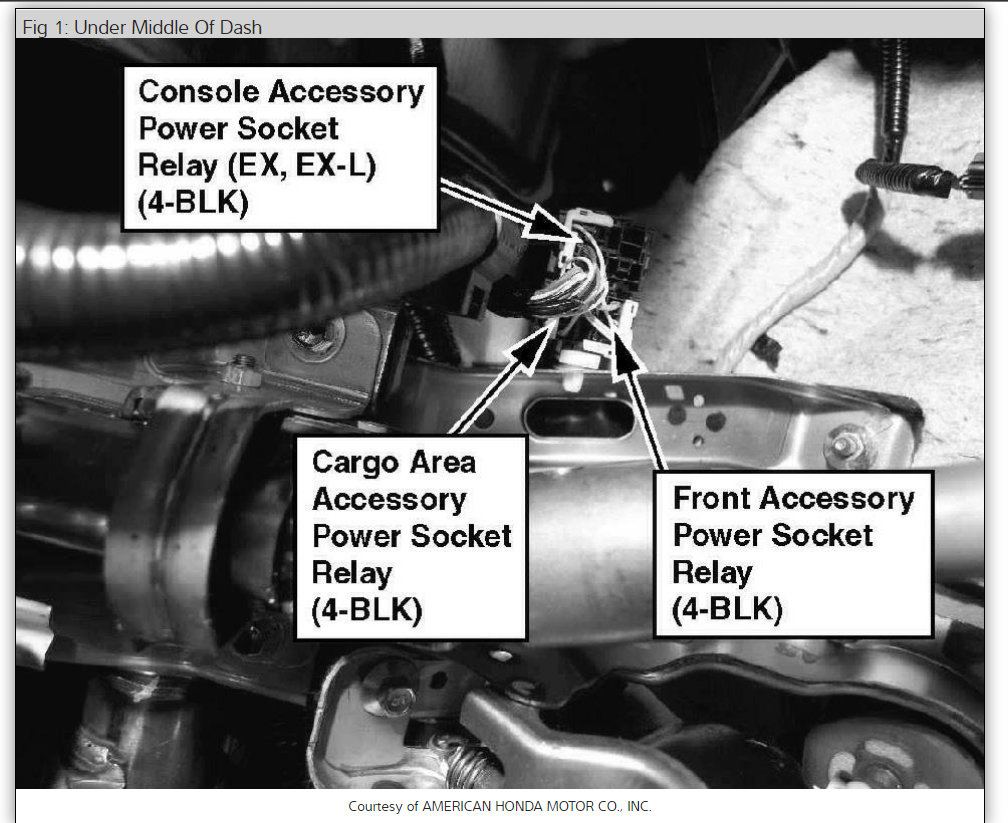 Fig 1: Under Middle Of Dash

Console Accessory Power Socket Relay (EX, EX-L) (4-BLK)

Cargo Area Accessory Power Socket Relay (4-BLK)

Front Accessory Power Socket Relay (4-BLK)

Courtesy of AMERICAN HONDA MOTOR CO., INC.