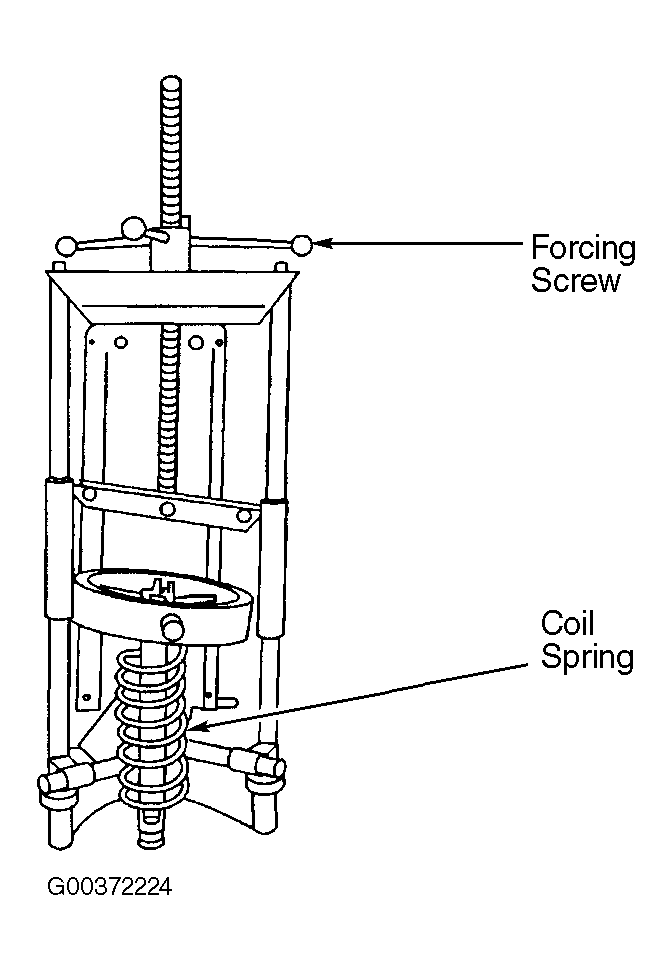 Forcing Screw

Coil Spring

G00372224