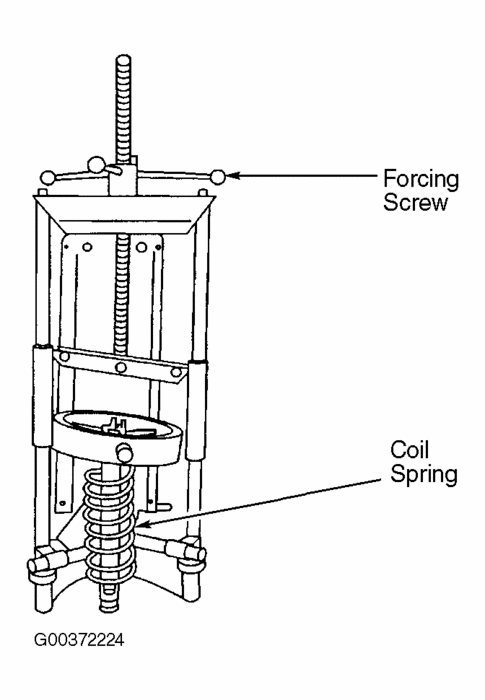 Forcing Screw

Coil Spring

G00372224