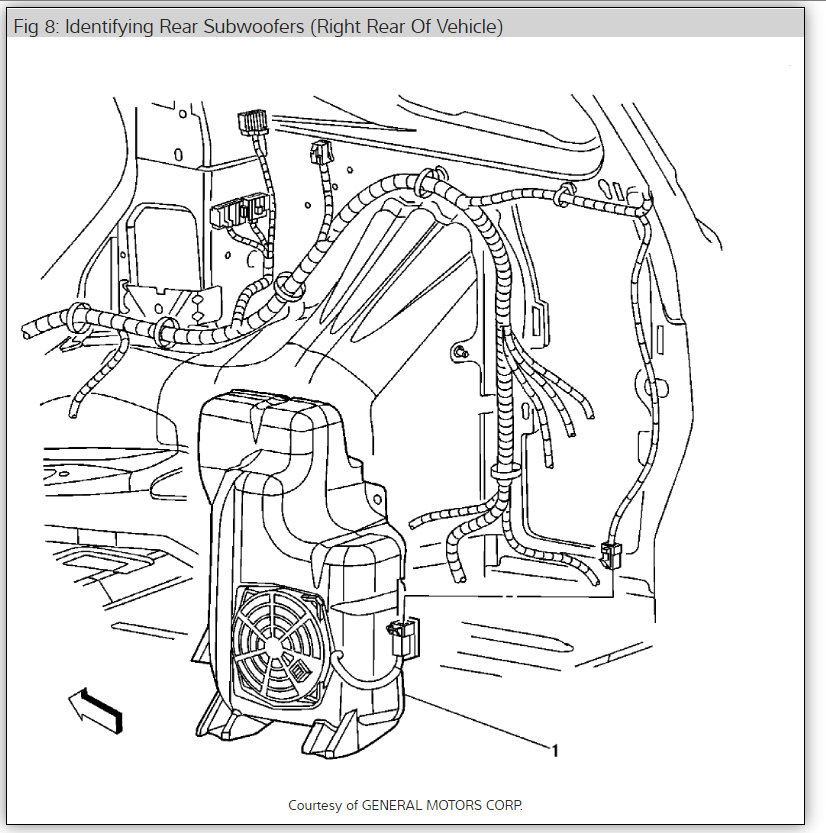 Fig 8: Identifying Rear Subwoofers (Right Rear Of Vehicle)

1

Courtesy of GENERAL MOTORS CORP.