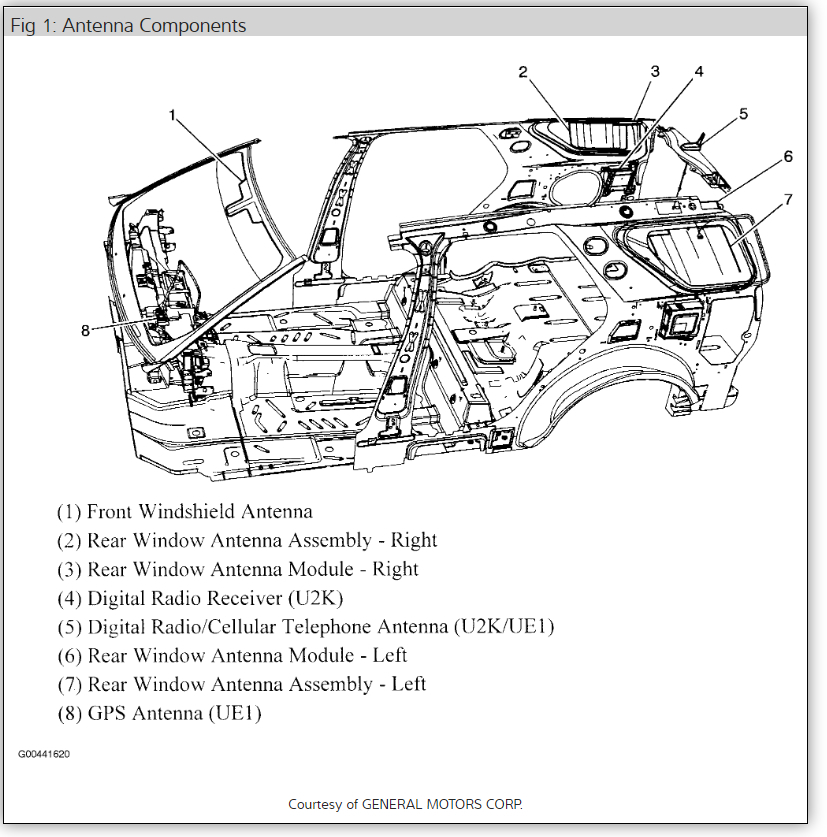 Fig 1: Antenna Components

1
2
3
4
5
6
7
8

(1) Front Windshield Antenna
(2) Rear Window Antenna Assembly - Right
(3) Rear Window Antenna Module - Right
(4) Digital Radio Receiver (U2K)
(5) Digital Radio/Cellular Telephone Antenna (U2K/UE1)
(6) Rear Window Antenna Module - Left
(7) Rear Window Antenna Assembly - Left
(8) GPS Antenna (UE1)

G00441620

Courtesy of GENERAL MOTORS CORP.