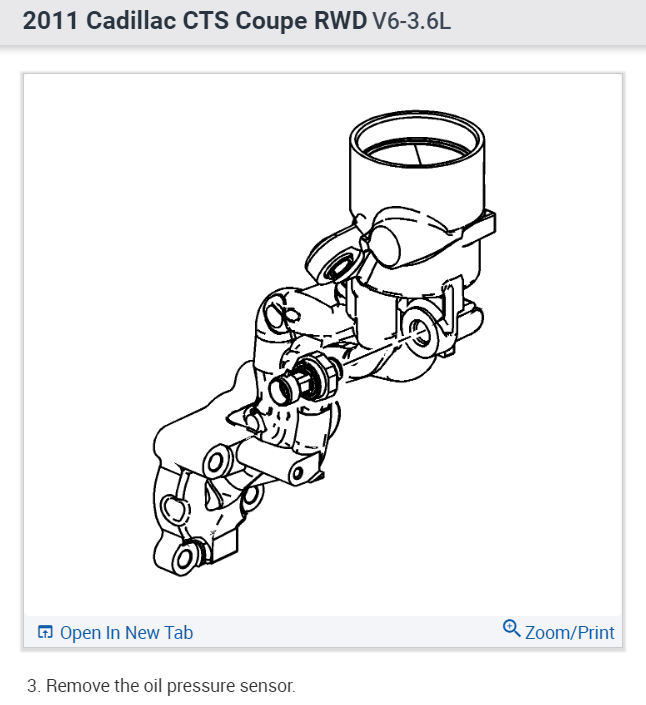 2011 Cadillac CTS Coupe RWD V6-3.6L

Open In New Tab

Zoom/Print

3. Remove the oil pressure sensor.