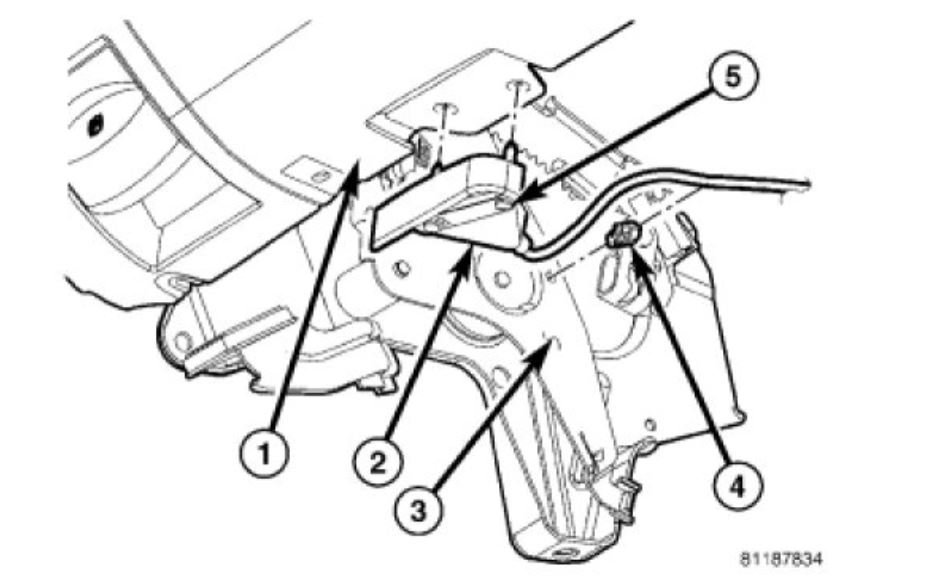 5
1
2
3
4
81187834