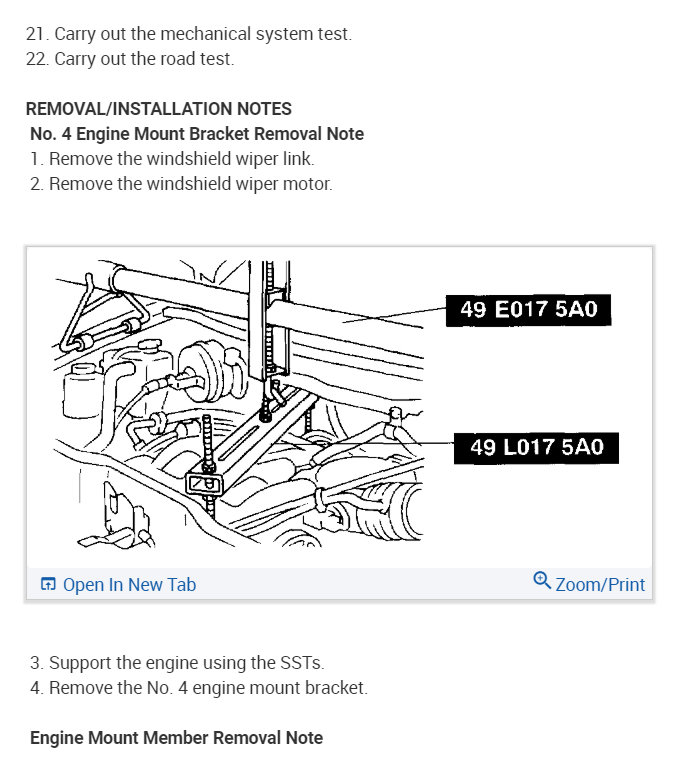 21. Carry out the mechanical system test.
22. Carry out the road test.

REMOVAL/INSTALLATION NOTES
No. 4 Engine Mount Bracket Removal Note
1. Remove the windshield wiper link.
2. Remove the windshield wiper motor.

49 E017 5A0

49 L017 5A0

Open In New Tab

Zoom/Print

3. Support the engine using the SSTs.
4. Remove the No. 4 engine mount bracket.

Engine Mount Member Removal Note