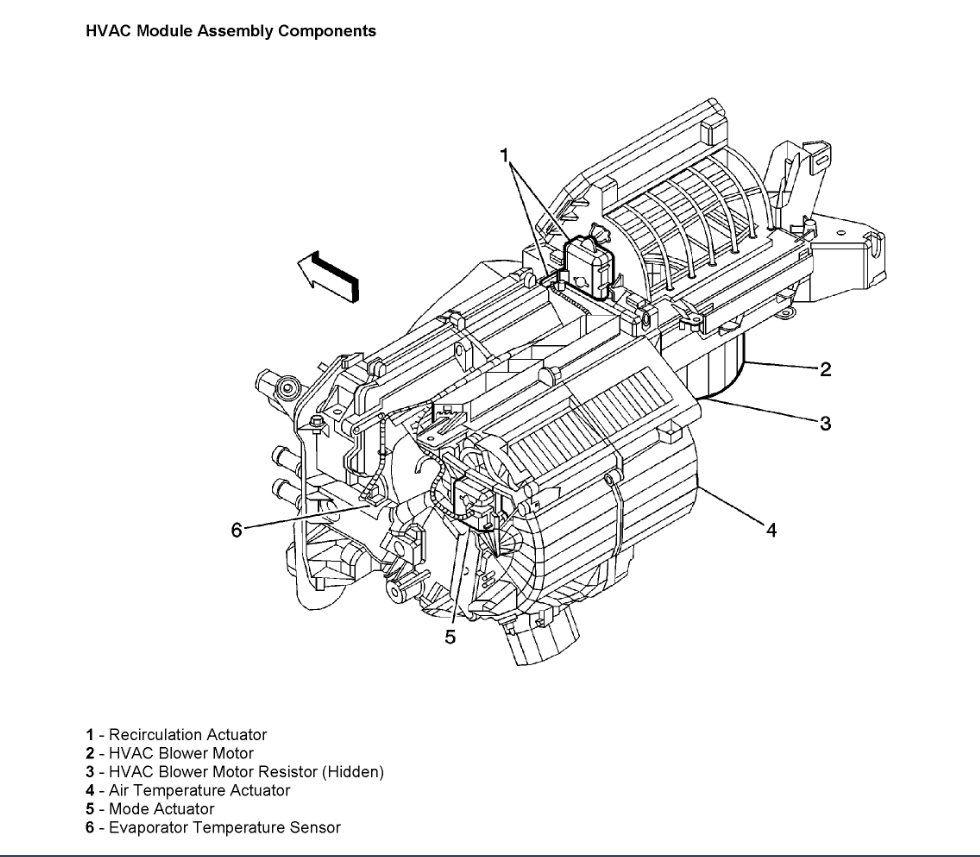 HVAC Module Assembly Components

1

2

3

6

4

5

1 - Recirculation Actuator
2 - HVAC Blower Motor
3 - HVAC Blower Motor Resistor (Hidden)
4 - Air Temperature Actuator
5 - Mode Actuator
6 - Evaporator Temperature Sensor