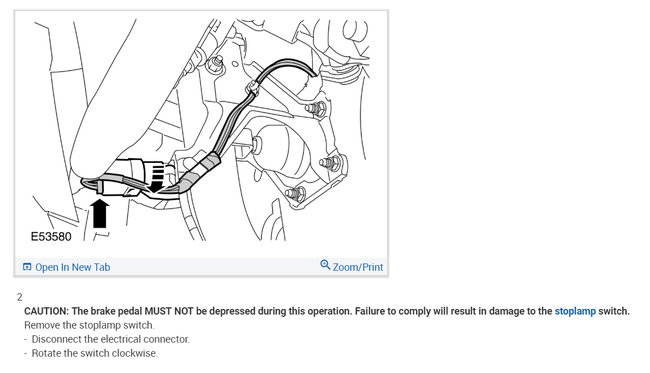 E53580

Open In New Tab

Zoom/Print

2

CAUTION: The brake pedal MUST NOT be depressed during this operation. Failure to comply will result in damage to the stoplamp switch.

Remove the stoplamp switch.

- Disconnect the electrical connector.
- Rotate the switch clockwise.