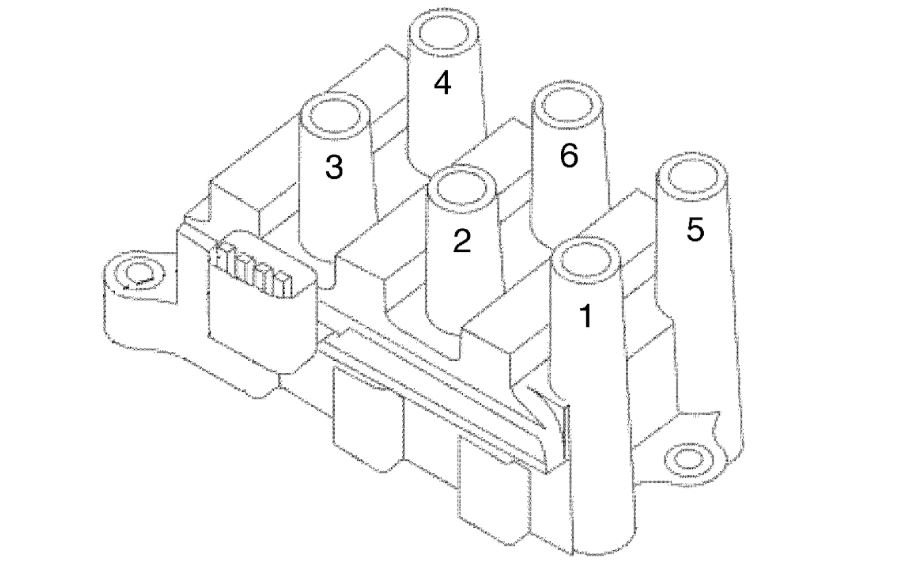 4
3
6
2
5
1