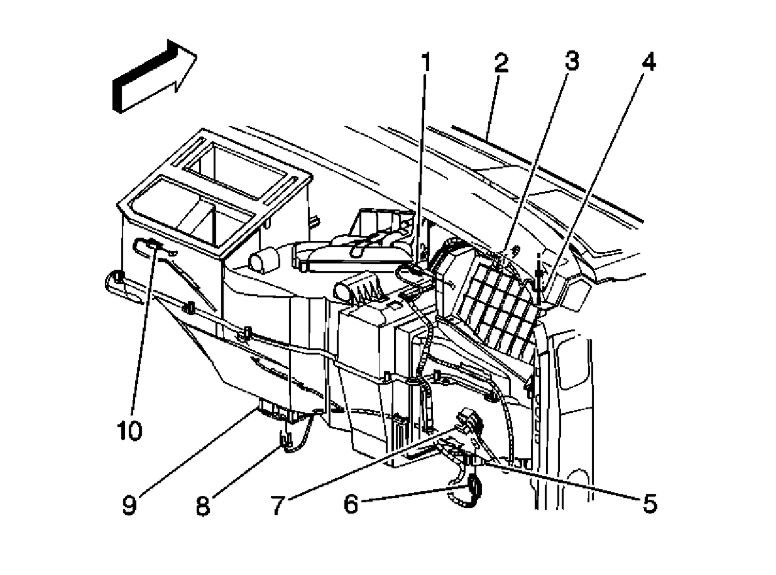 1
2
3
4
10
9
8
7
6
5