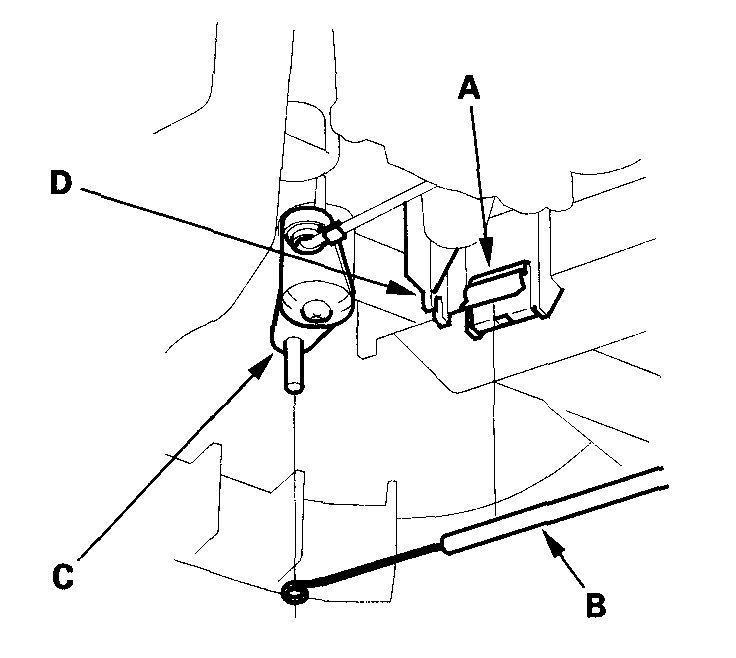 A
D
C
B