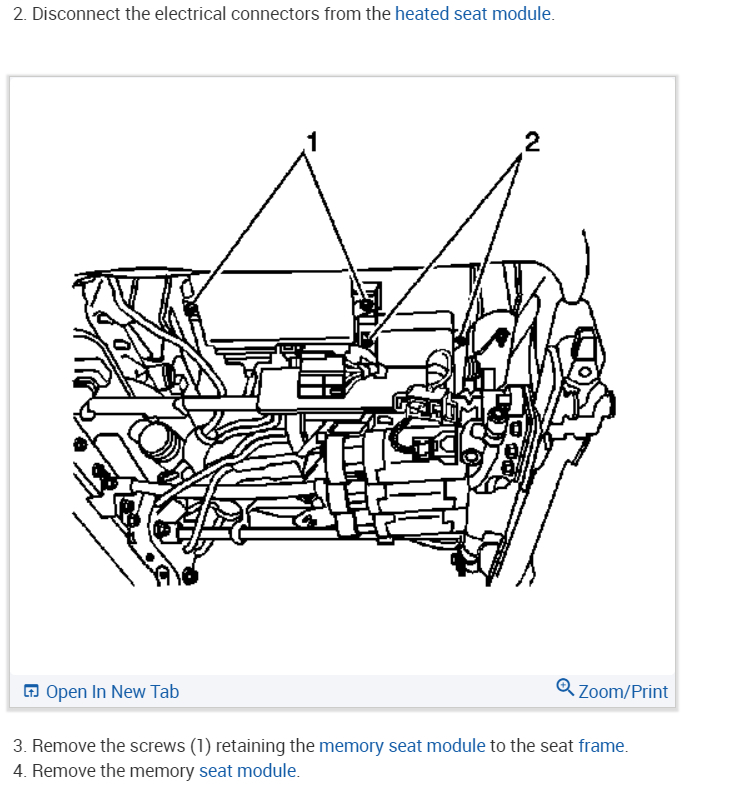 2. Disconnect the electrical connectors from the heated seat module.

1

2

Open In New Tab

Zoom/Print

3. Remove the screws (1) retaining the memory seat module to the seat frame.
4. Remove the memory seat module.