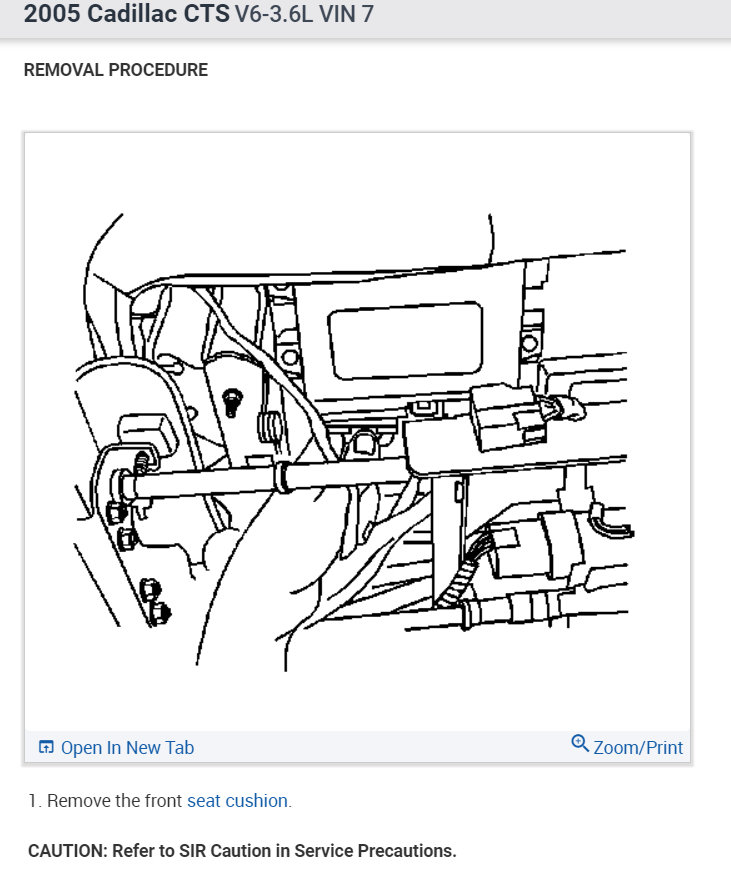 2005 Cadillac CTS V6-3.6L VIN 7

REMOVAL PROCEDURE

Open In New Tab

Zoom/Print

1. Remove the front seat cushion.

CAUTION: Refer to SIR Caution in Service Precautions.