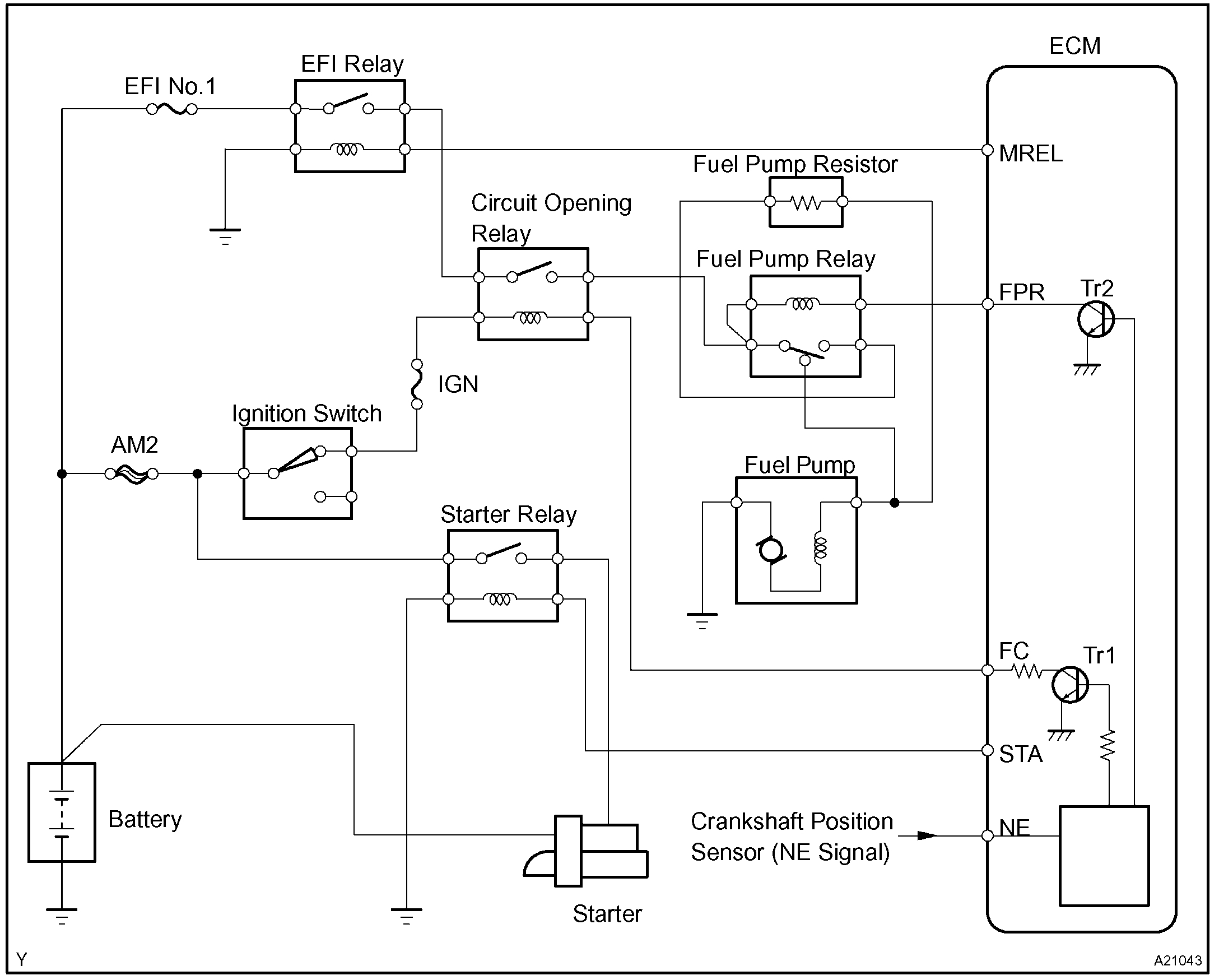 ECM

EFI Relay

EFI No.1

MREL

Fuel Pump Resistor

Circuit Opening Relay

Fuel Pump Relay

FPR

Tr2

IGN

Ignition Switch

AM2

Fuel Pump

Starter Relay

FC

Tr1

STA

Battery

Crankshaft Position Sensor (NE Signal)

NE

Starter

Y

A21043