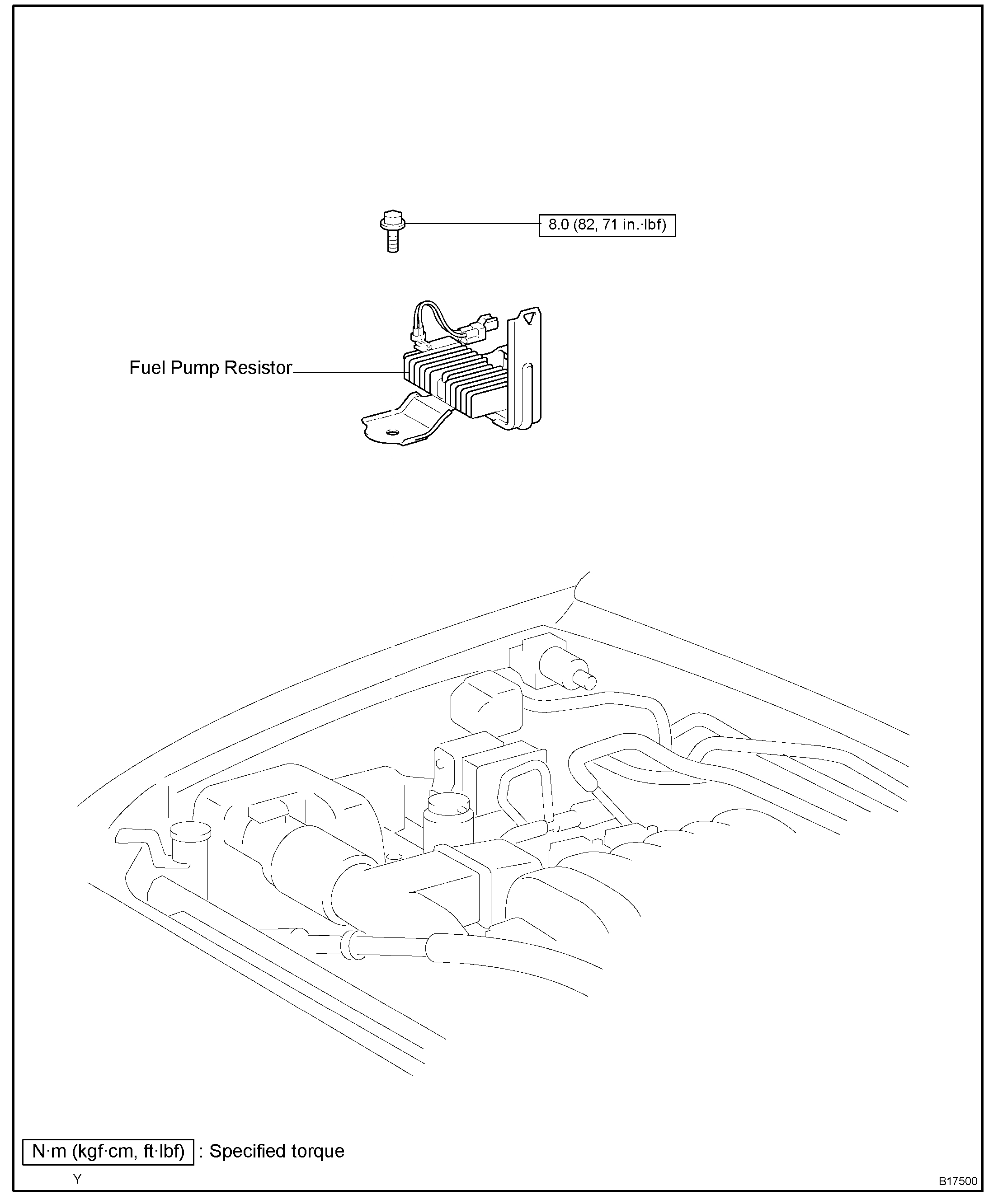 8.0 (82, 71 in.·lbf)

Fuel Pump Resistor

N·m (kgf·cm, ft·lbf) : Specified torque

Y

B17500