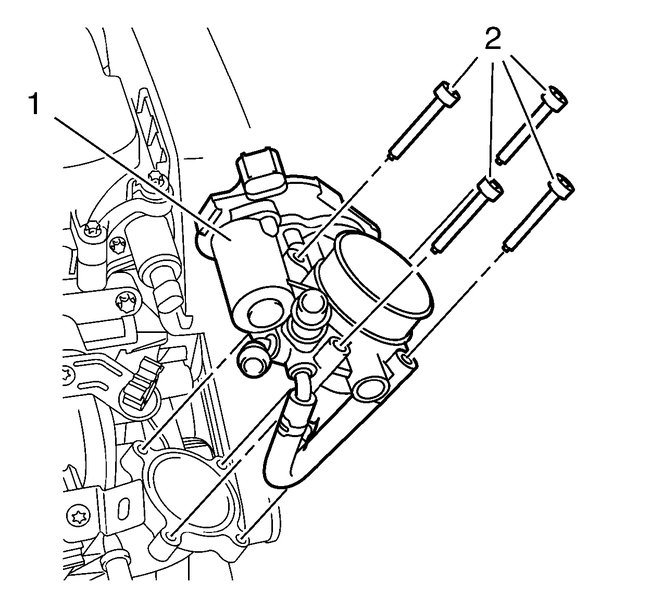 1
2