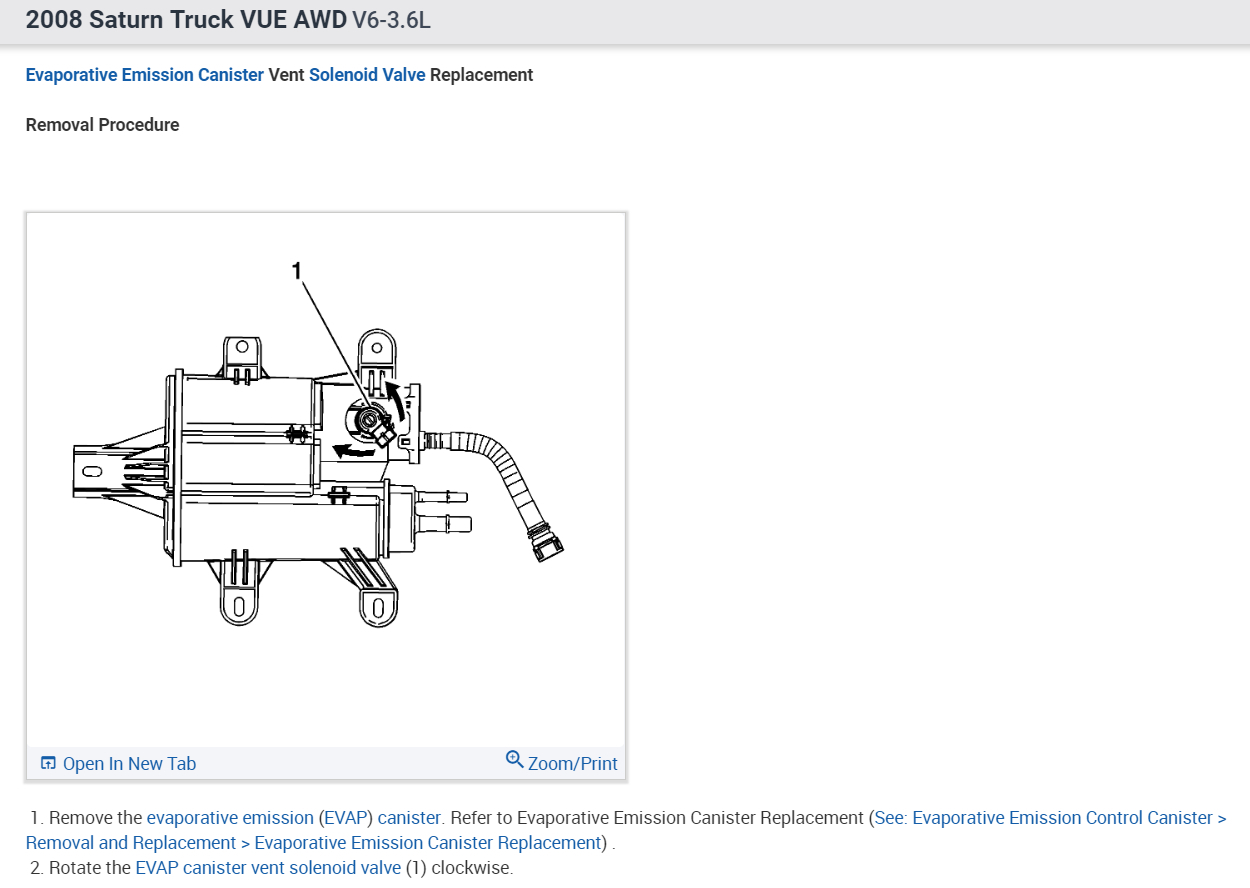 2008 Saturn Truck VUE AWD V6-3.6L

Evaporative Emission Canister Vent Solenoid Valve Replacement

Removal Procedure

1

Open In New Tab

Zoom/Print

1. Remove the evaporative emission (EVAP) canister. Refer to Evaporative Emission Canister Replacement (See: Evaporative Emission Control Canister > Removal and Replacement > Evaporative Emission Canister Replacement) .
2. Rotate the EVAP canister vent solenoid valve (1) clockwise.