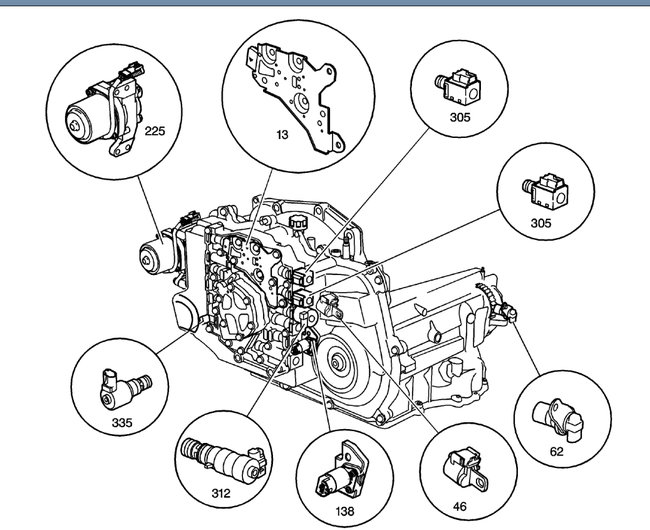 225

13

305

305

335

312

138

46

62