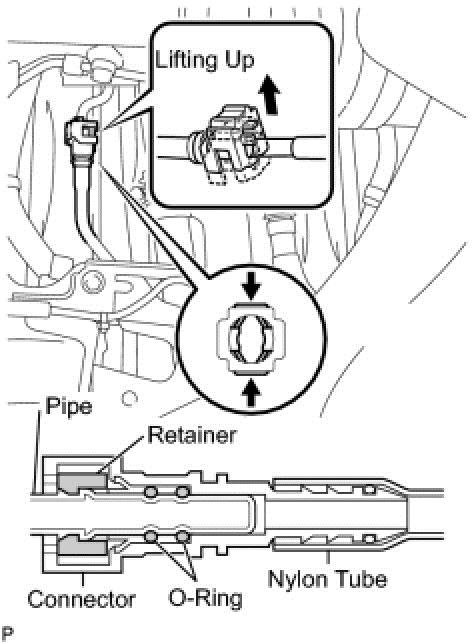 Lifting Up

Pipe

Retainer

Connector

O-Ring

Nylon Tube

P