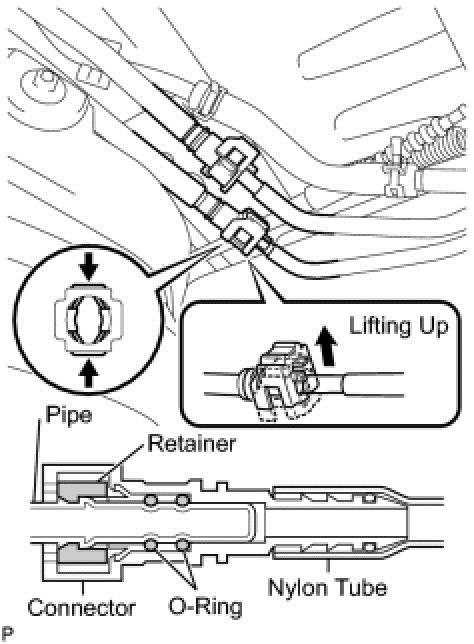 Lifting Up

Pipe

Retainer

Connector

O-Ring

Nylon Tube

P