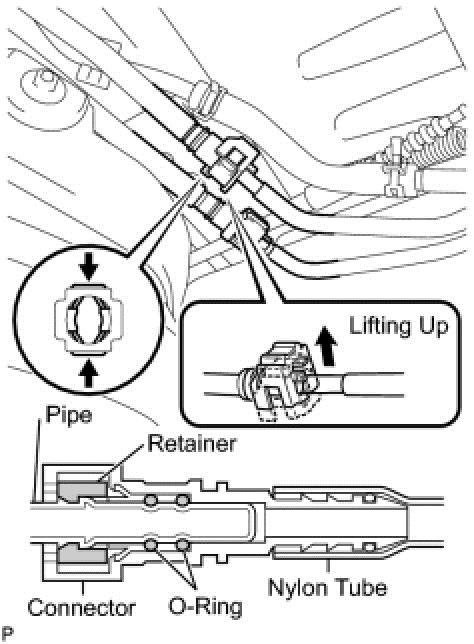 Lifting Up

Pipe

Retainer

Connector

O-Ring

Nylon Tube

P