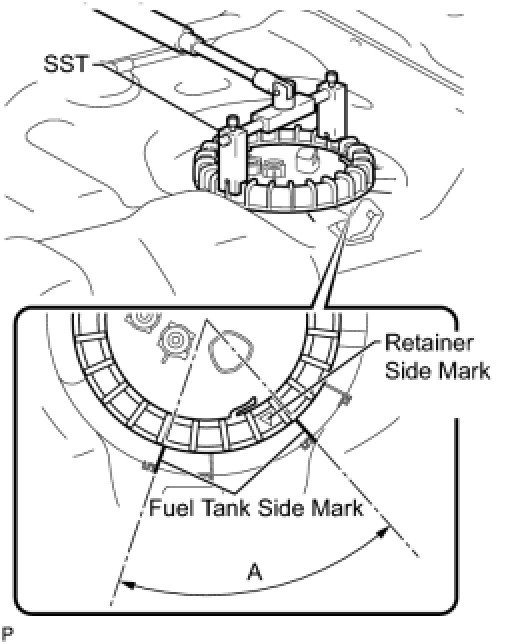 SST

Retainer Side Mark

Fuel Tank Side Mark

A

P