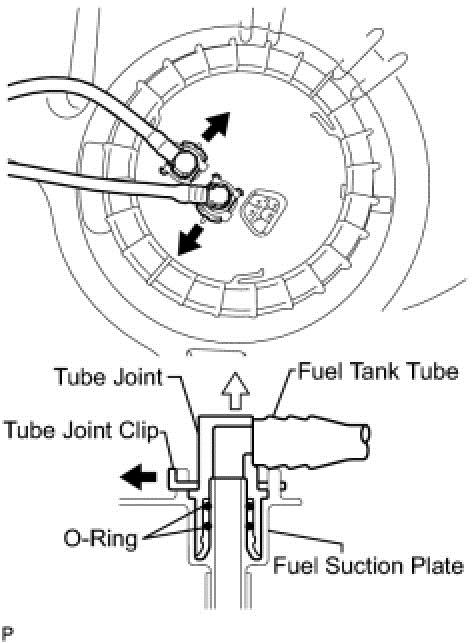 Tube Joint
Fuel Tank Tube
Tube Joint Clip
O-Ring
Fuel Suction Plate
P