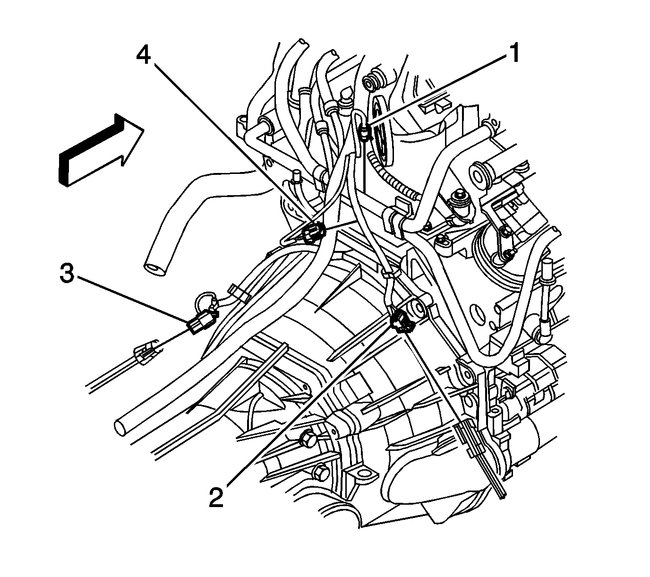 4
1
3
2