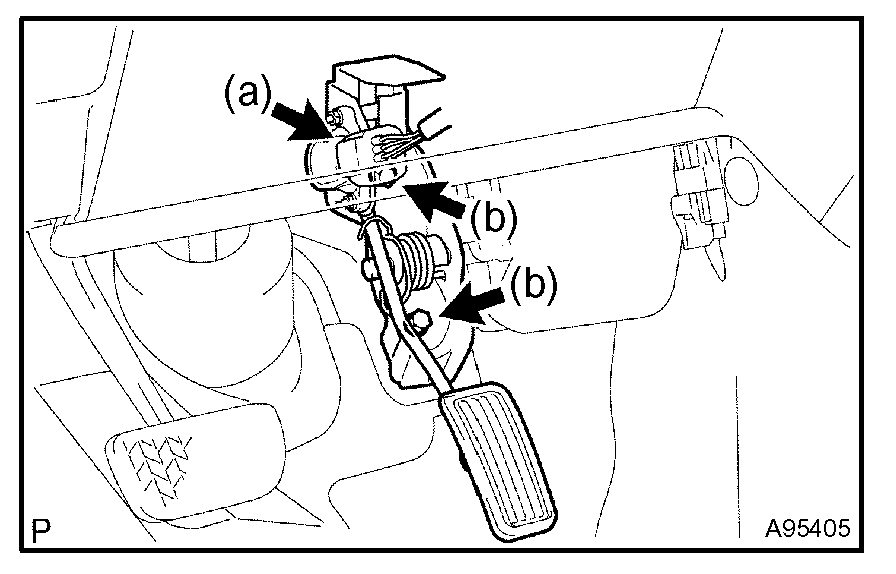 (a)
(b)
(b)
P
A95405