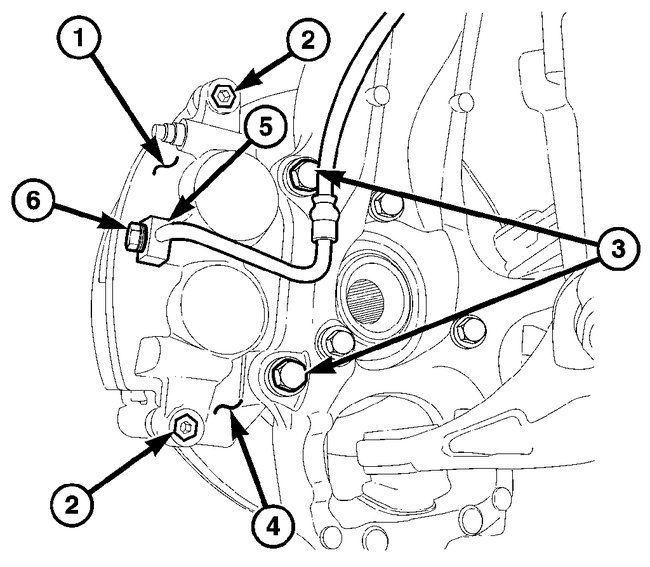 1
2
5
6
3
2
4