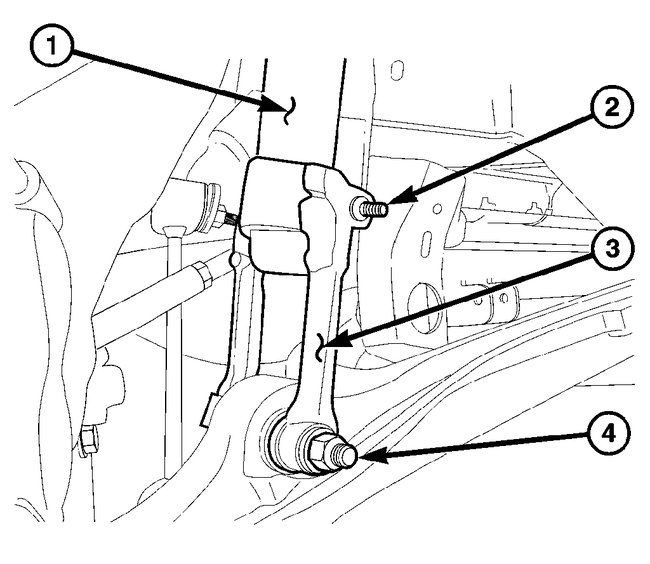 1
2
3
4