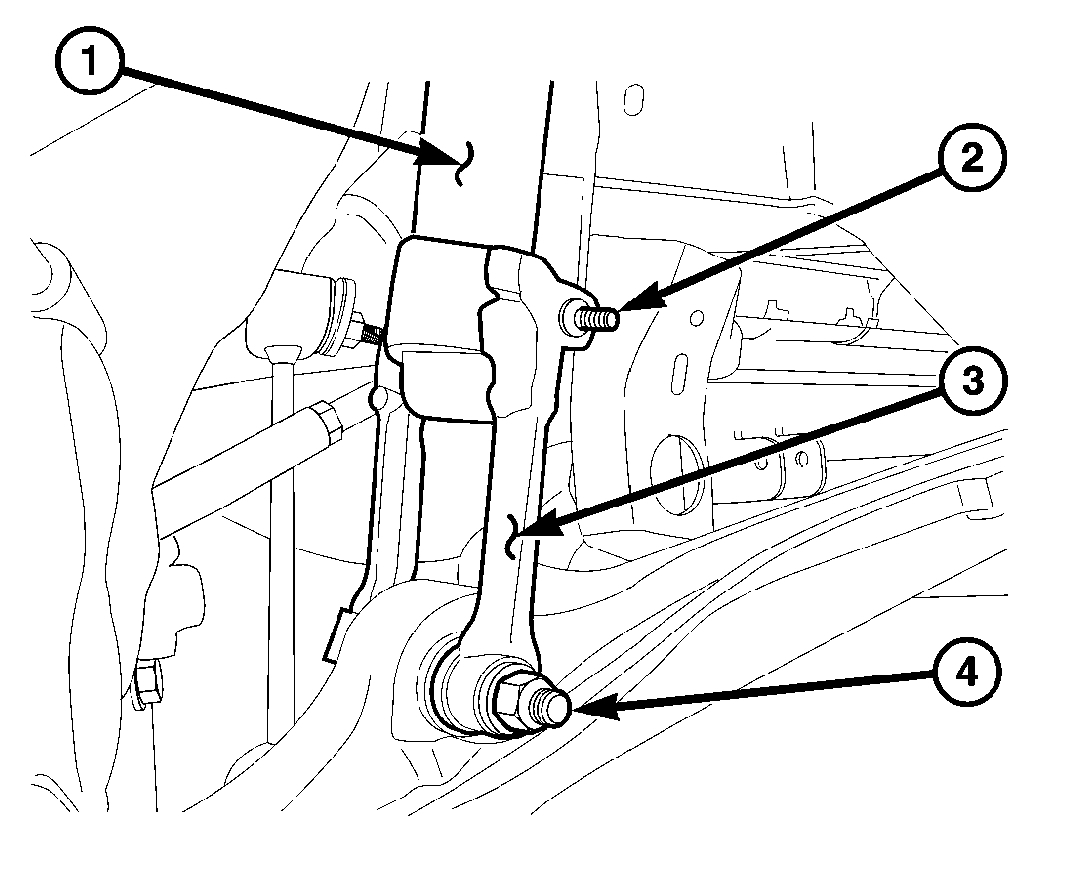 1
2
3
4