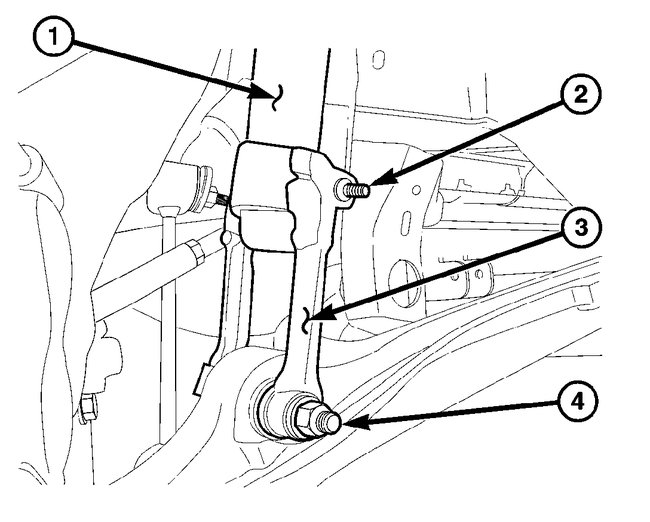 1
2
3
4