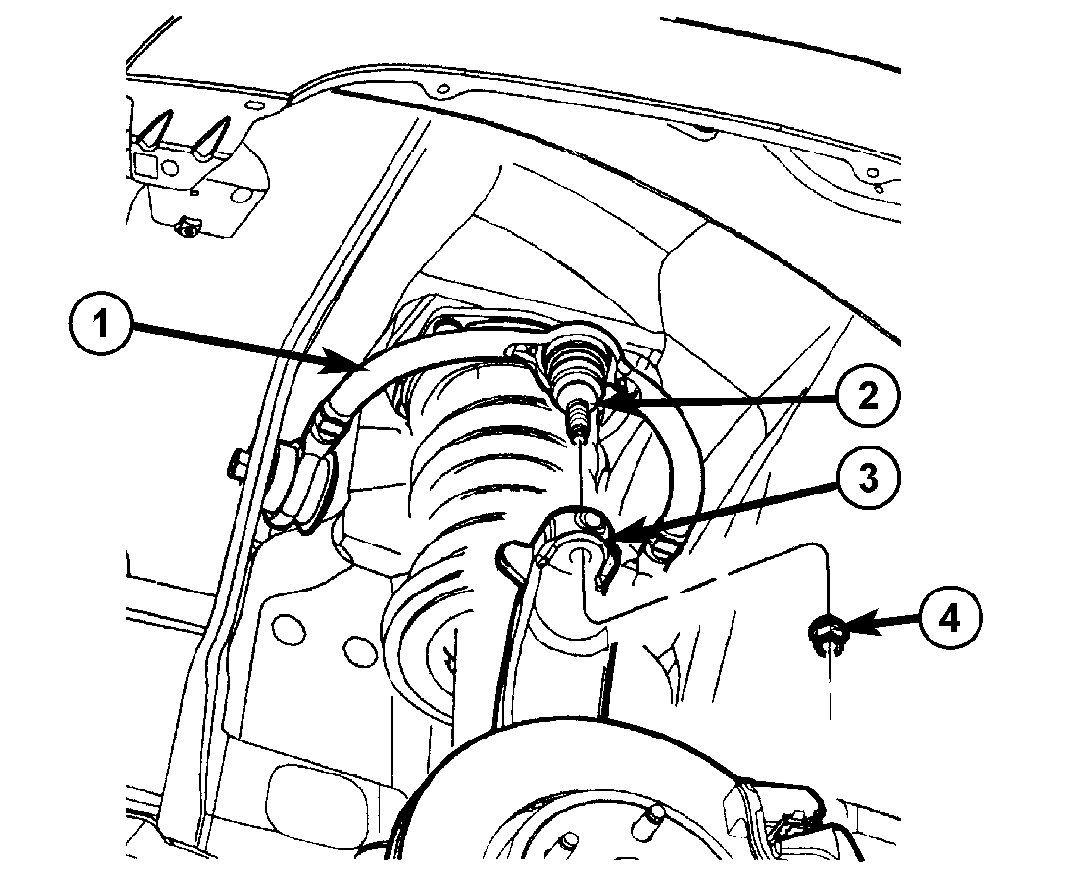 1
2
3
4