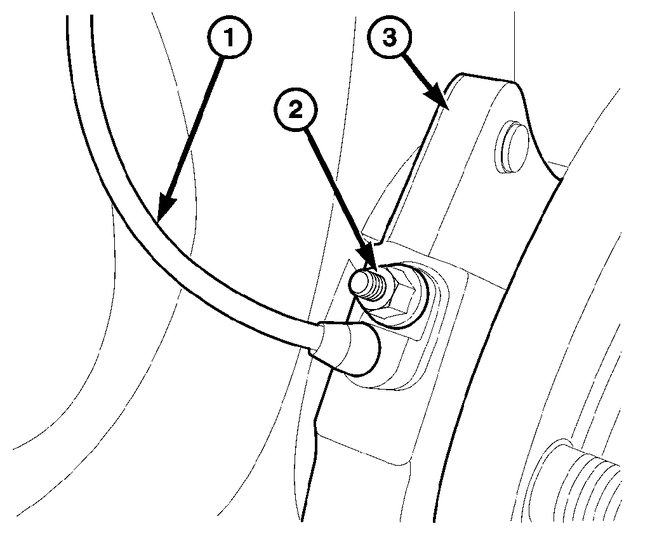 1
2
3