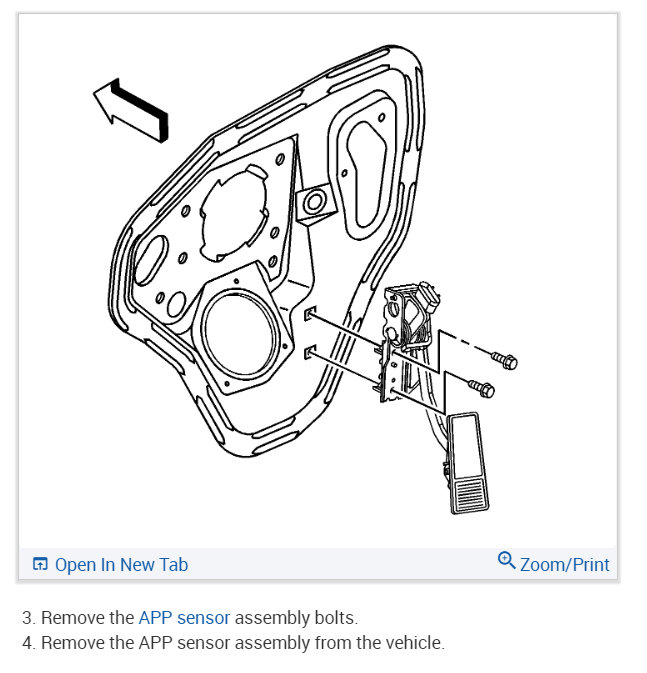 Open In New Tab

Zoom/Print

3. Remove the APP sensor assembly bolts.
4. Remove the APP sensor assembly from the vehicle.