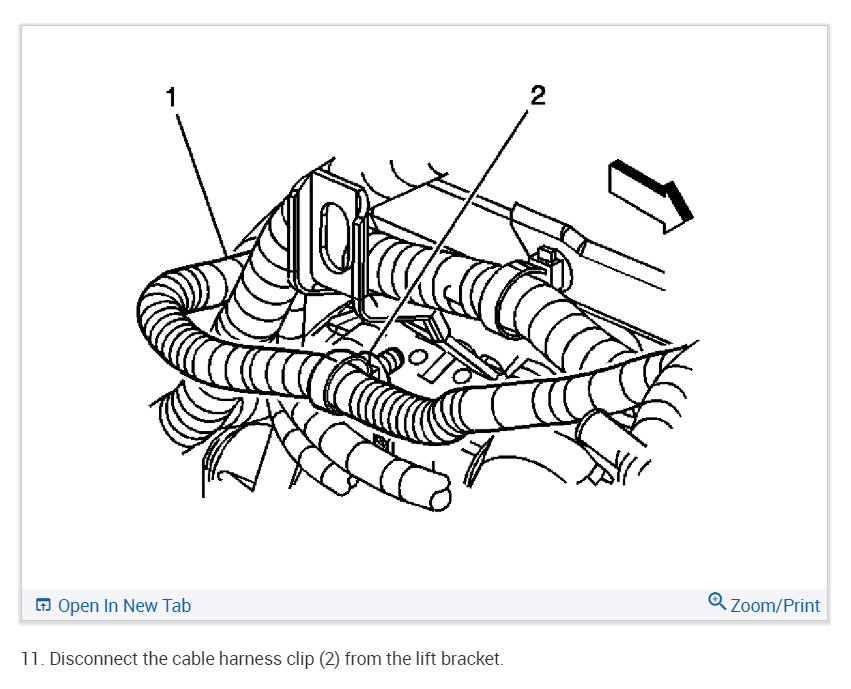 1

2

Open In New Tab

Zoom/Print

11. Disconnect the cable harness clip (2) from the lift bracket.