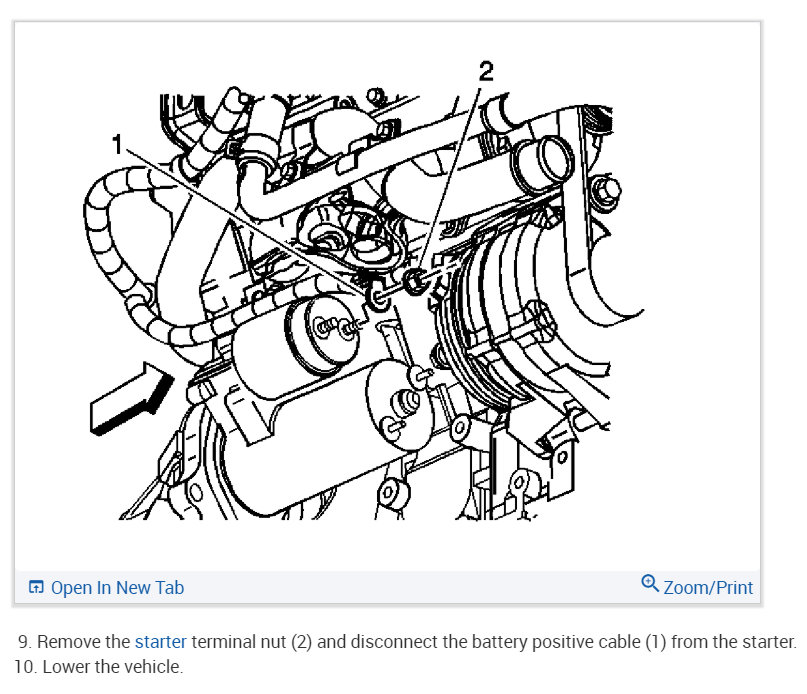 2
1

Open In New Tab

Zoom/Print

9. Remove the starter terminal nut (2) and disconnect the battery positive cable (1) from the starter.
10. Lower the vehicle.