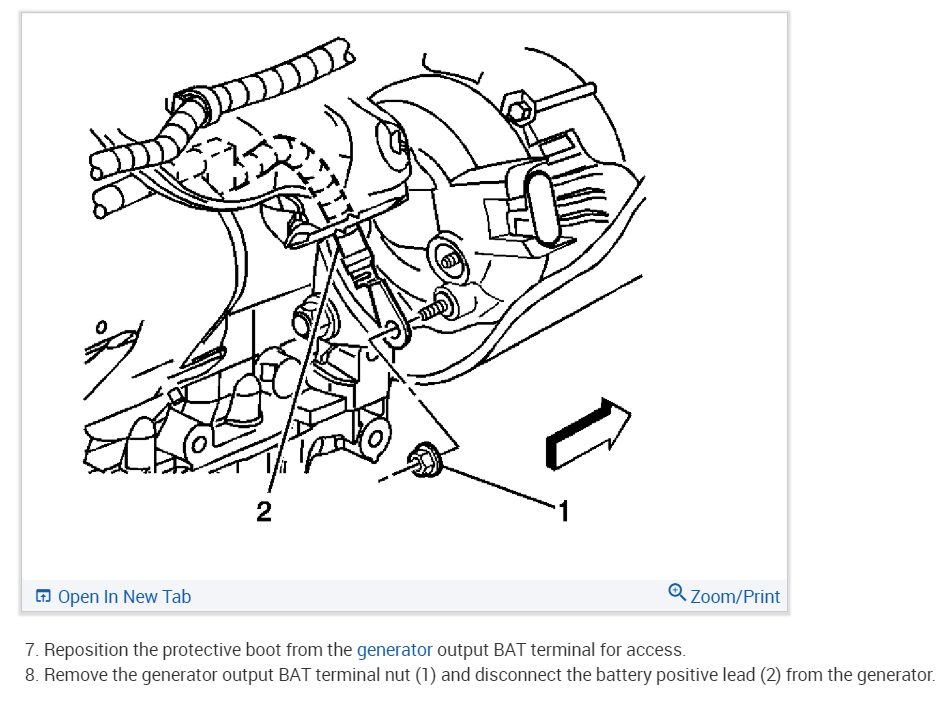 2

1

Open In New Tab

Zoom/Print

7. Reposition the protective boot from the generator output BAT terminal for access.
8. Remove the generator output BAT terminal nut (1) and disconnect the battery positive lead (2) from the generator.